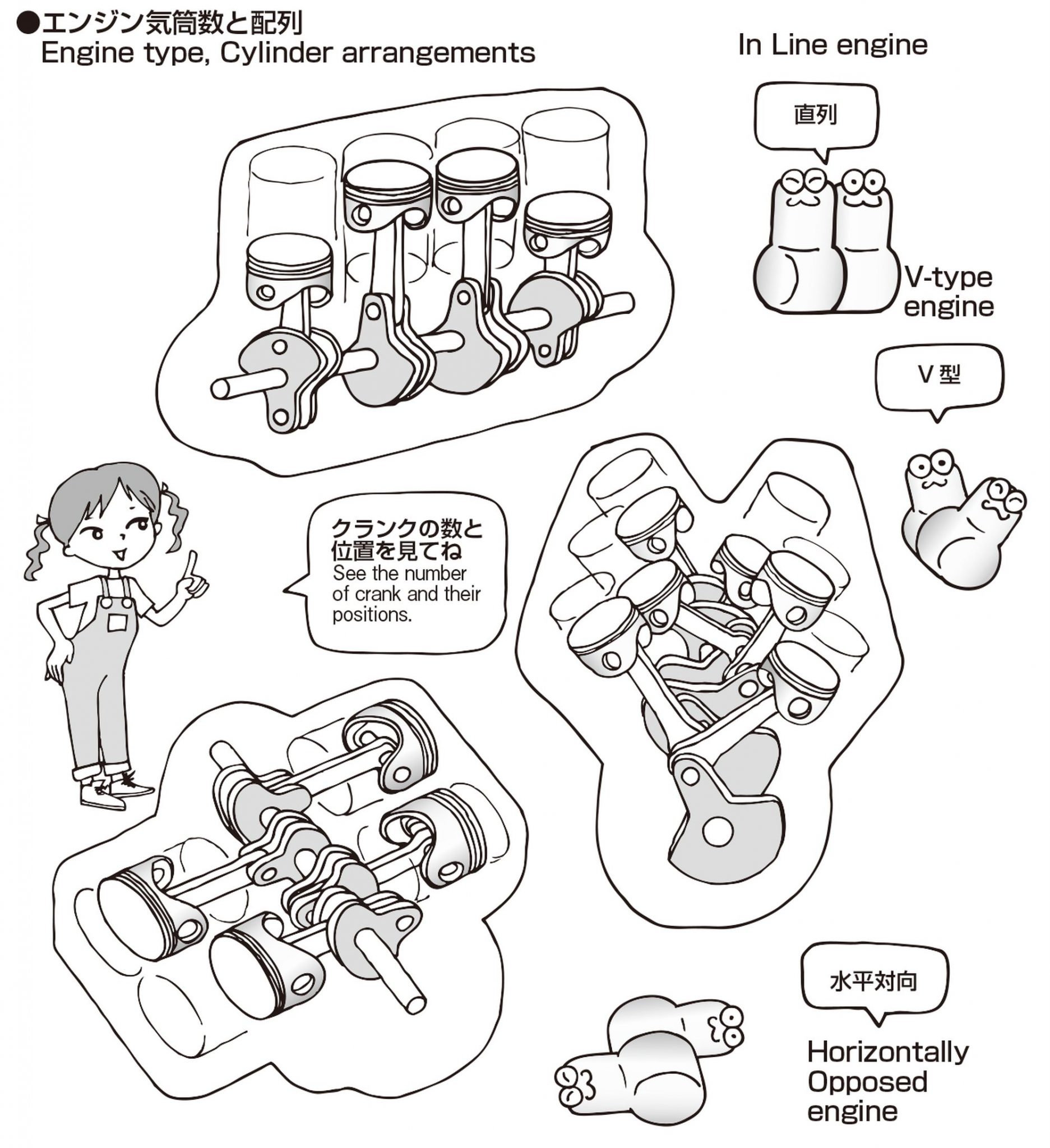 ●エンジン気筒数と配列
Engine type, Cylinder arrangements

In Line engine

直列

V-type engine

V 型

クランクの数と位置を見てね
See the number of crank and their positions.

水平対向

Horizontally Opposed engine